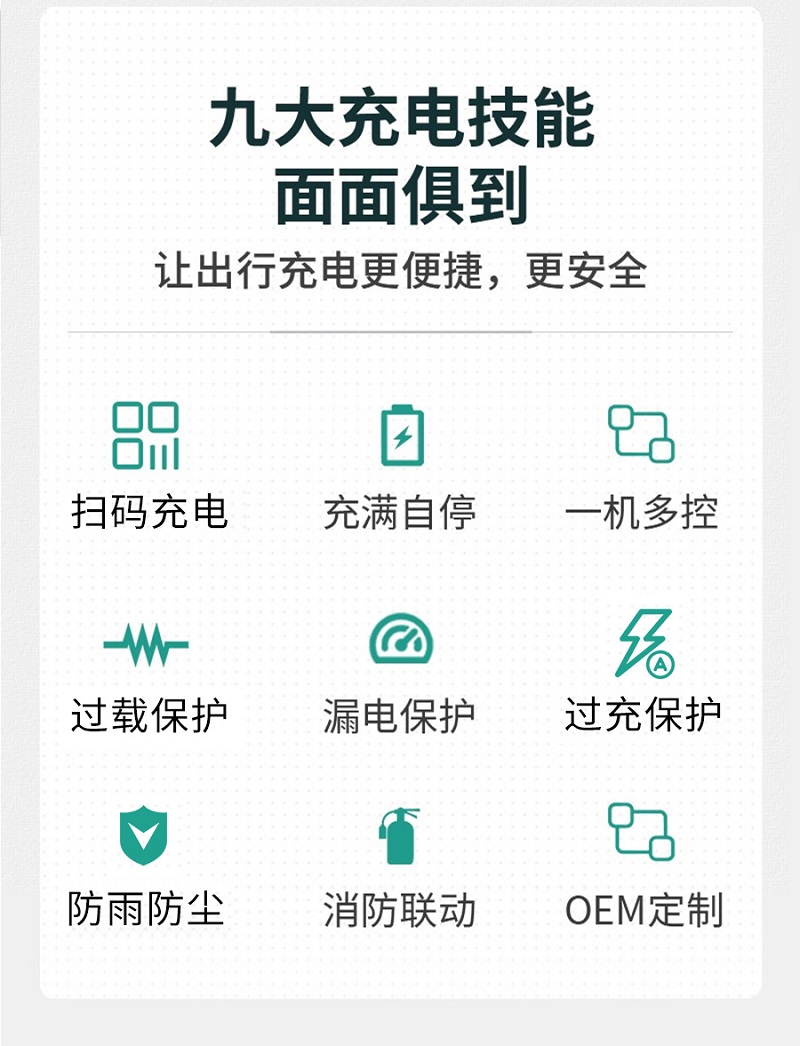 九大充电技能
面面俱到

让出行充电更便捷，更安全

扫码充电

充满自停

一机多控

过载保护

漏电保护

过充保护

防雨防尘

消防联动

OEM定制